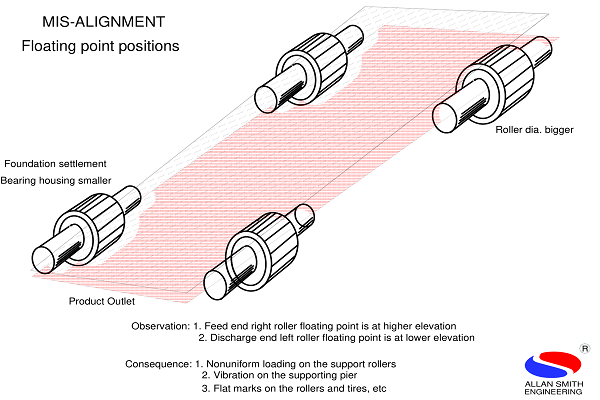 MIS-ALIGNMENT

Floating point positions

Roller dia. bigger

Foundation settlement

Bearing housing smaller

Product Outlet

Observation: 1. Feed end right roller floating point is at higher elevation
2. Discharge end left roller floating point is at lower elevation

Consequence: 1. Nonuniform loading on the support rollers
2. Vibration on the supporting pier
3. Flat marks on the rollers and tires, etc

R

ALLAN SMITH
ENGINEERING